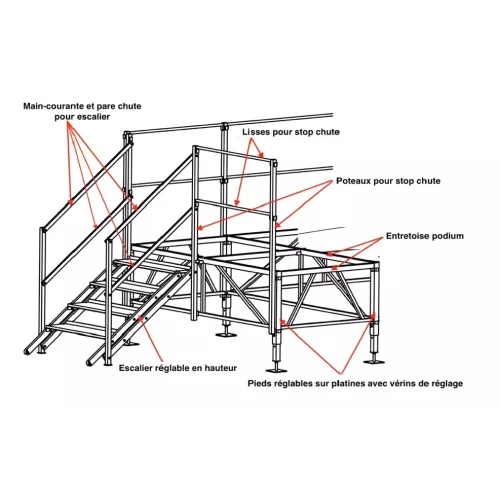 Main-courante et pare chute pour escalier

Lisses pour stop chute

Poteaux pour stop chute

Entretoise podium

Escalier réglable en hauteur

Pieds réglables sur platines avec vérins de réglage